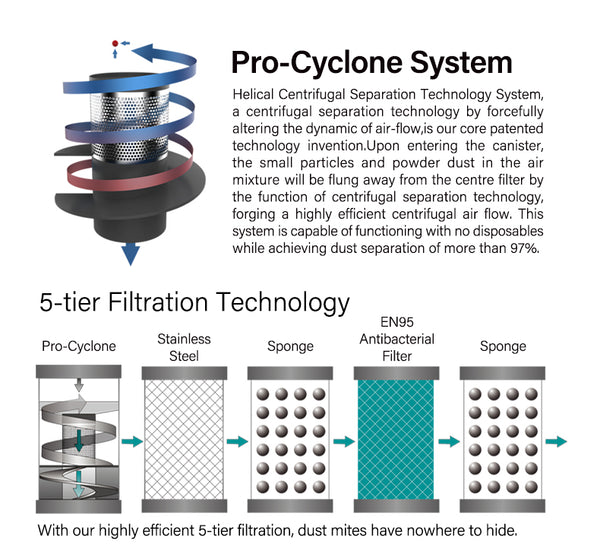 Pro-Cyclone System

Helical Centrifugal Separation Technology System, a centrifugal separation technology by forcefully altering the dynamic of air-flow,is our core patented technology invention.Upon entering the canister, the small particles and powder dust in the air mixture will be flung away from the centre filter by the function of centrifugal separation technology, forging a highly efficient centrifugal air flow. This system is capable of functioning with no disposables while achieving dust separation of more than 97%.

5-tier Filtration Technology

Pro-Cyclone

Stainless Steel

Sponge

EN95 Antibacterial Filter

Sponge

With our highly efficient 5-tier filtration, dust mites have nowhere to hide.