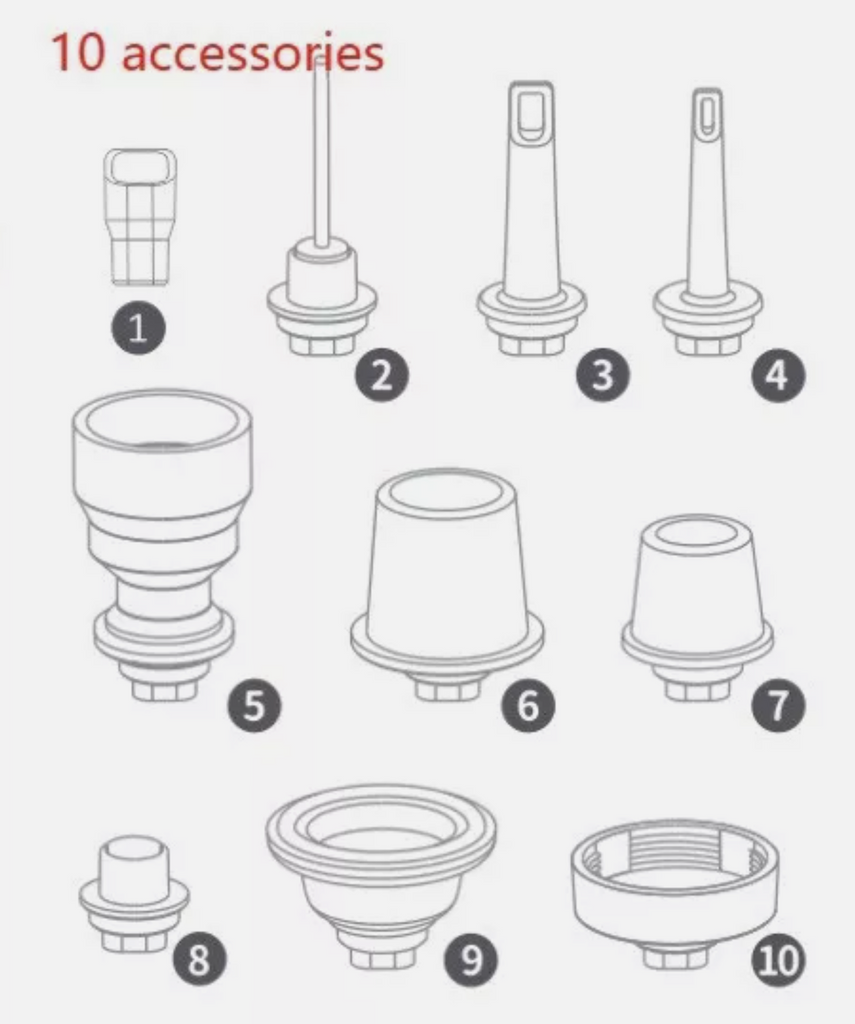 10 accessories

1

2

3

4

5

6

7

8

9

10